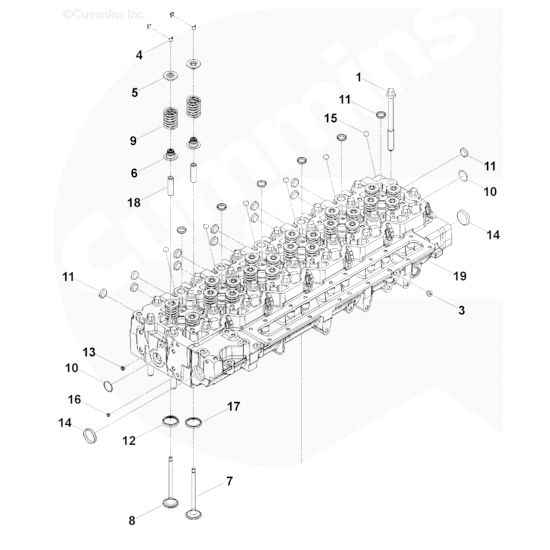 ©Cummins Inc

Cummins

4
5
9
6
18
1
11
15
11
10
14
19
3
11
13
10
16
14
12
17
7
8